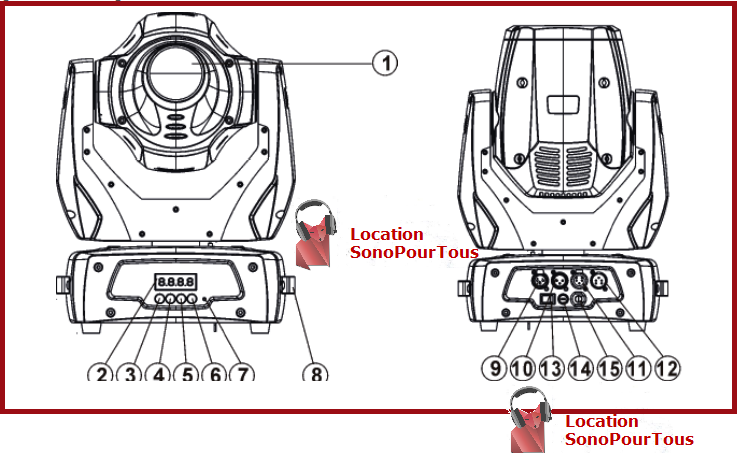 1

Location
SonoPourTous

8.8.8.8

2 3 4 5 6 7

8

9 10 13 14 15 11 12

Location
SonoPourTous